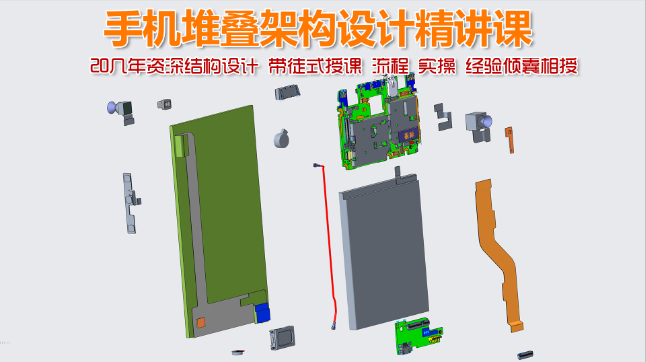 手机堆叠架构设计精讲课

20几年资深结构设计 带徒式授课 流程 实操 经验倾囊相授